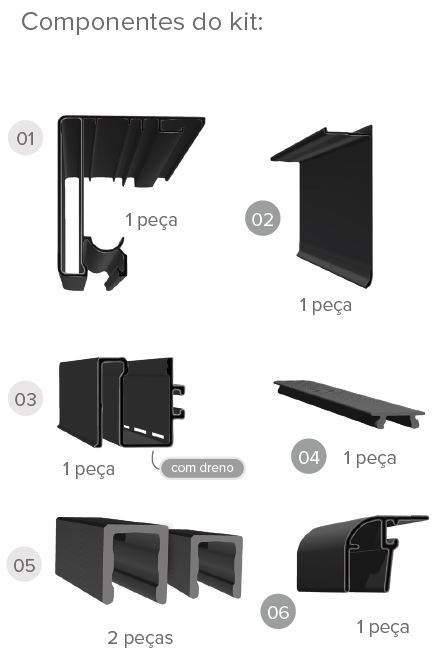 Componentes do kit:

01

1 peça

02

1 peça

03

1 peça

com dreno

04

1 peça

05

2 peças

06

1 peça